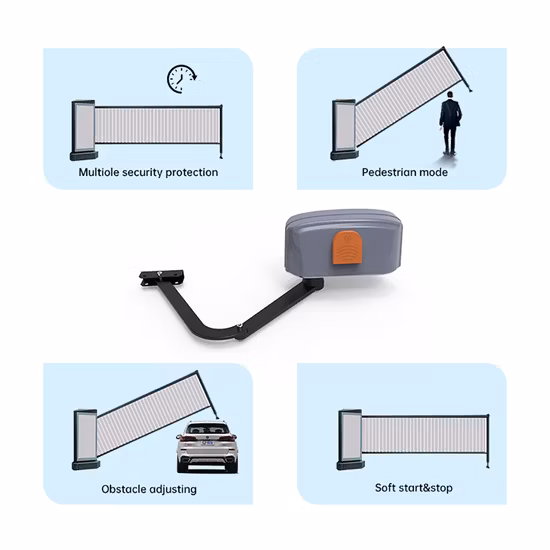 Multiole security protection

Pedestrian mode

Obstacle adjusting

Soft start&stop